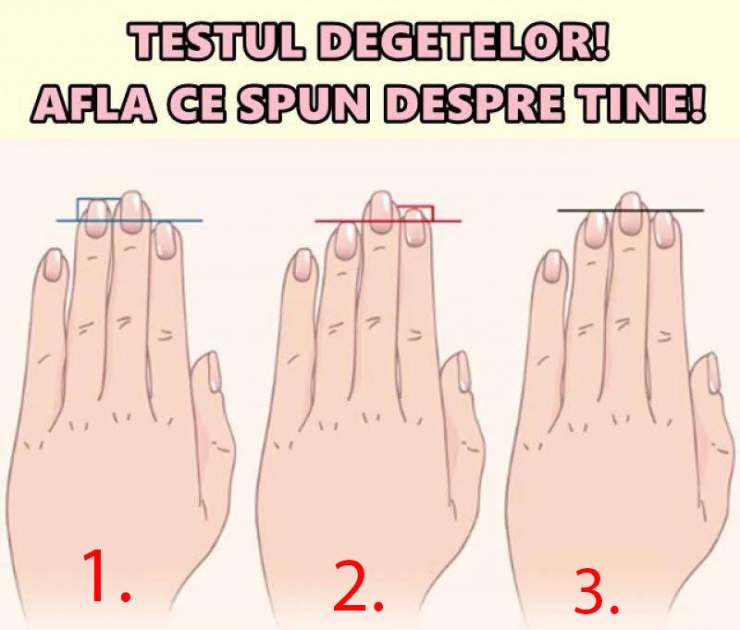 TESTUL DEGETELOR!
AFLA CE SPUN DESPRE TINE!

1.

2.

3.